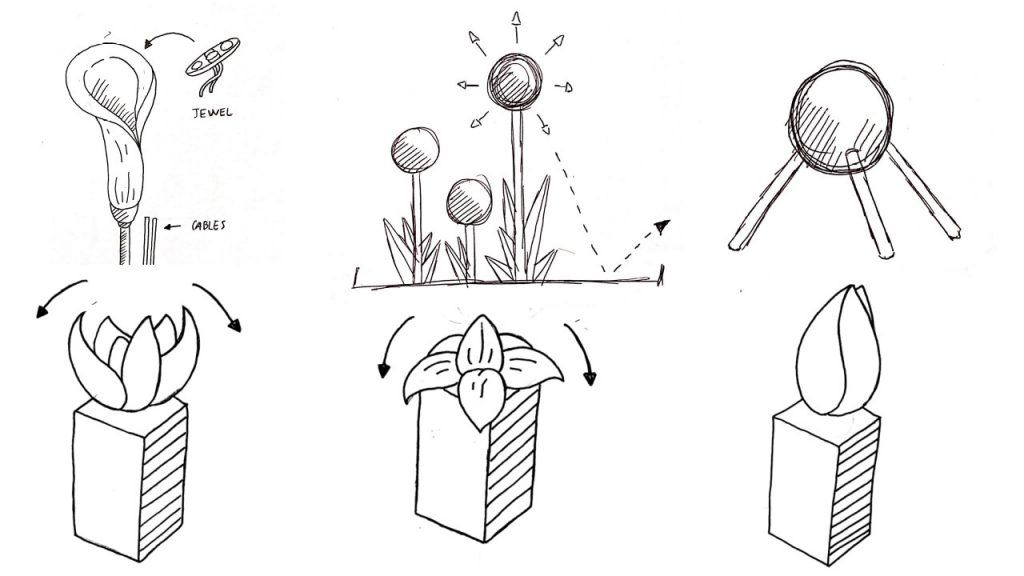 JEWEL

CABLES